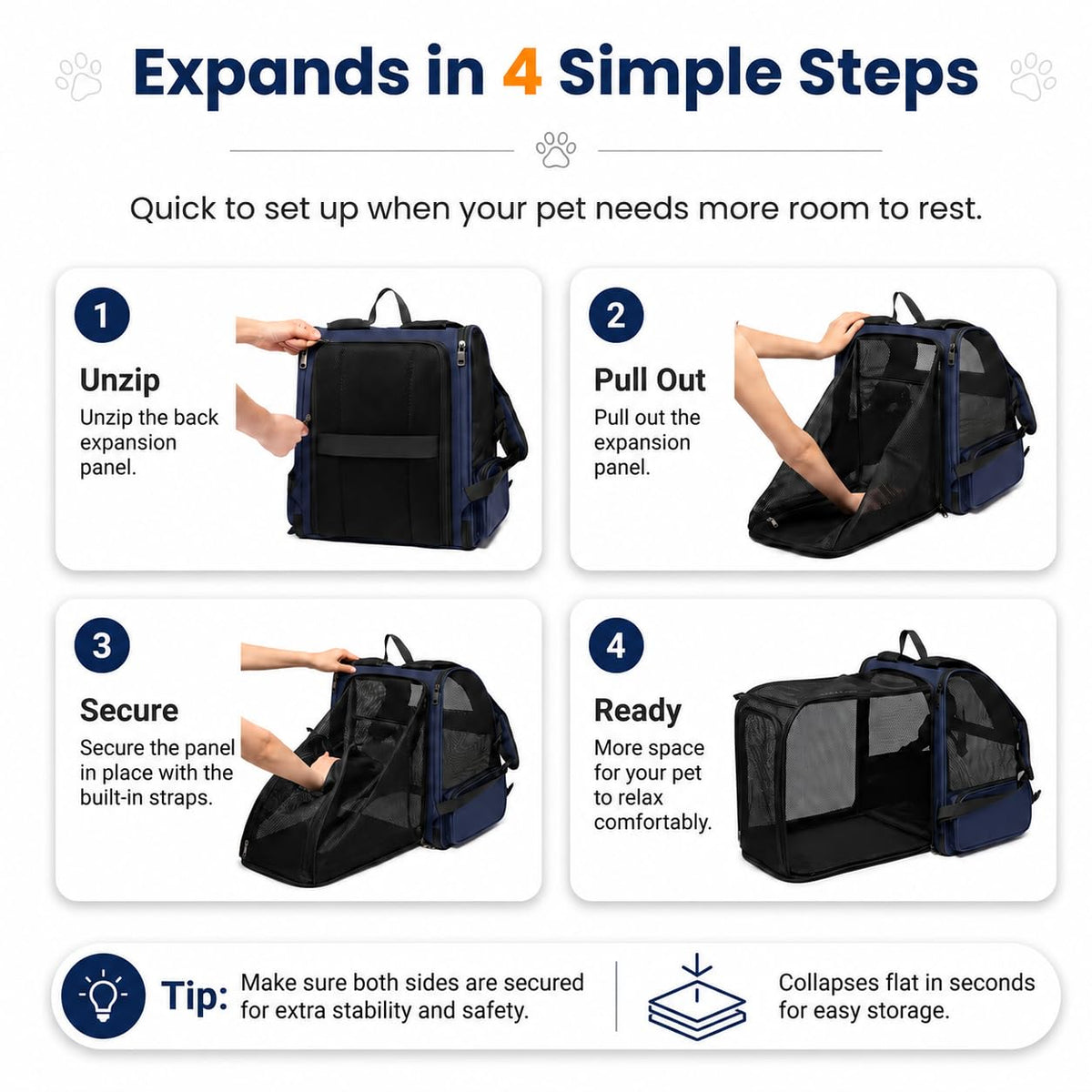 Expands in 4 Simple Steps

Quick to set up when your pet needs more room to rest.

1
Unzip
Unzip the back expansion panel.

2
Pull Out
Pull out the expansion panel.

3
Secure
Secure the panel in place with the built-in straps.

4
Ready
More space for your pet to relax comfortably.

Tip: Make sure both sides are secured for extra stability and safety.

Collapses flat in seconds for easy storage.