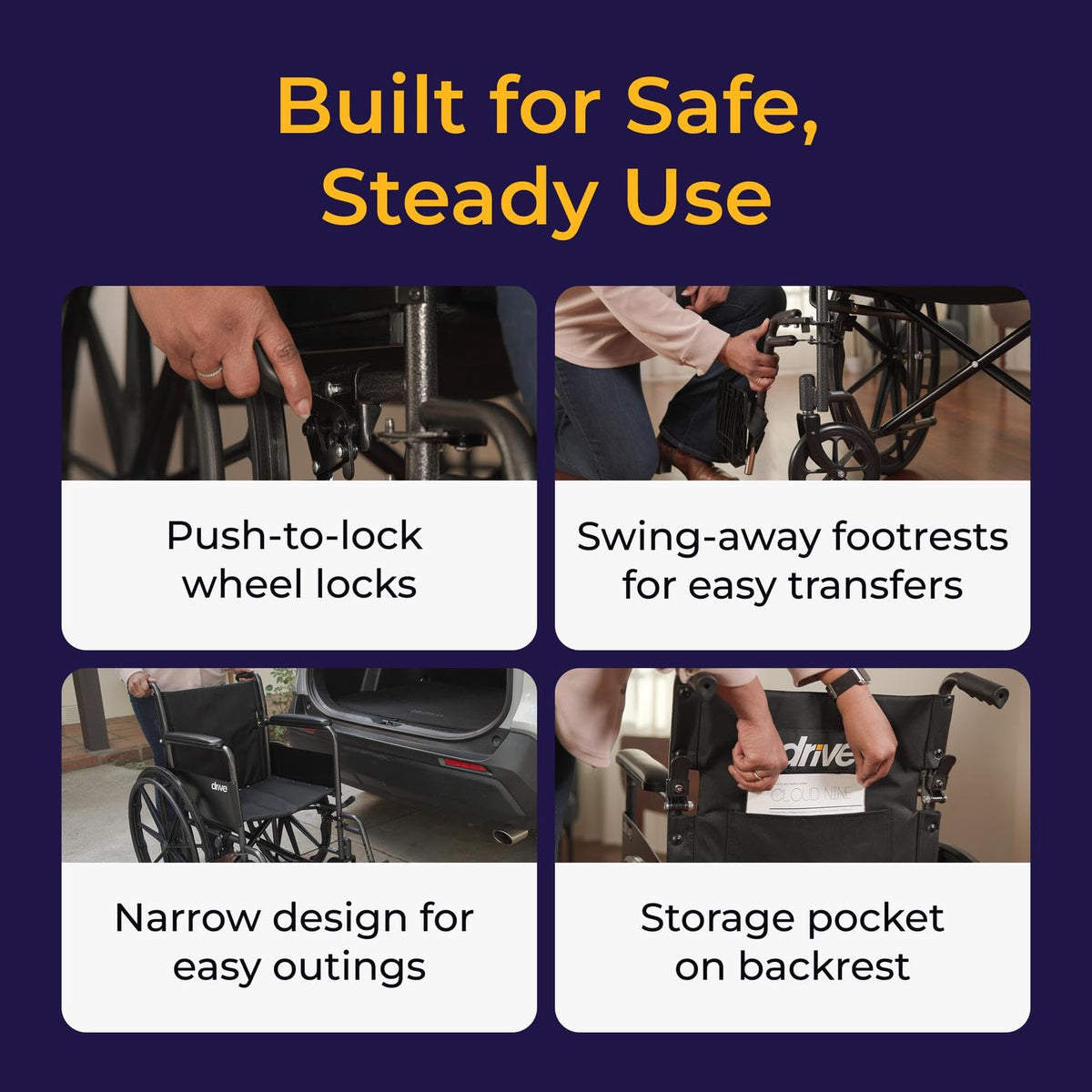 Built for Safe, Steady Use

Push-to-lock wheel locks

Swing-away footrests for easy transfers

drive

Narrow design for easy outings

drive

CLOUD NINE

Storage pocket on backrest